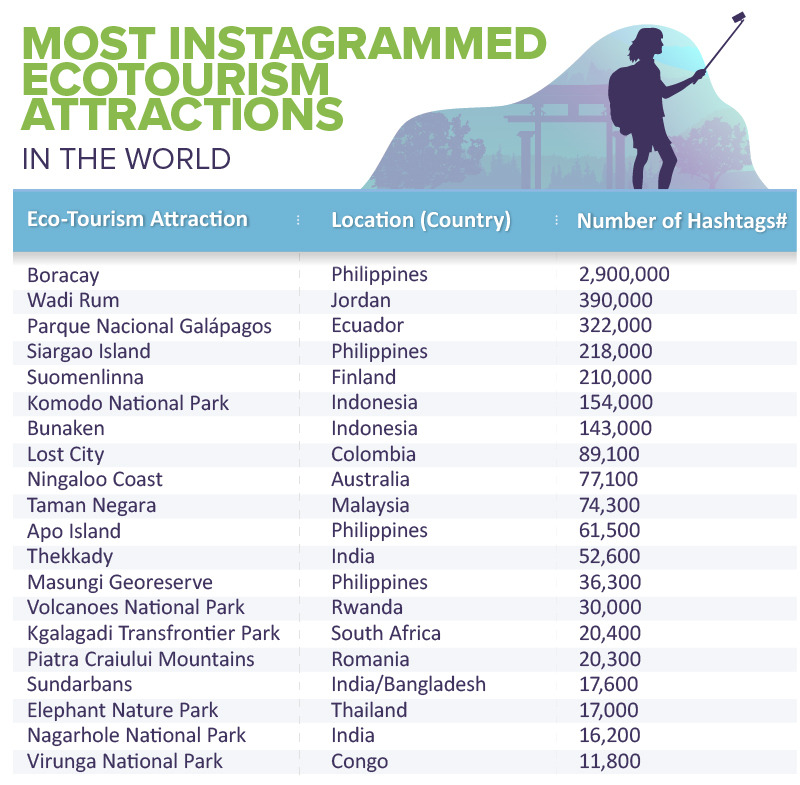 MOST INSTAGRAMMED ECOTOURISM ATTRACTIONS

IN THE WORLD

| Eco-Tourism Attraction | Location (Country) | Number of Hashtags# |
|---|---|---|
| Boracay | Philippines | 2,900,000 |
| Wadi Rum | Jordan | 390,000 |
| Parque Nacional Galápagos | Ecuador | 322,000 |
| Siargao Island | Philippines | 218,000 |
| Suomenlinna | Finland | 210,000 |
| Komodo National Park | Indonesia | 154,000 |
| Bunaken | Indonesia | 143,000 |
| Lost City | Colombia | 89,100 |
| Ningaloo Coast | Australia | 77,100 |
| Taman Negara | Malaysia | 74,300 |
| Apo Island | Philippines | 61,500 |
| Thekkady | India | 52,600 |
| Masungi Georeserve | Philippines | 36,300 |
| Volcanoes National Park | Rwanda | 30,000 |
| Kgalagadi Transfrontier Park | South Africa | 20,400 |
| Piatra Craiului Mountains | Romania | 20,300 |
| Sundarbans | India/Bangladesh | 17,600 |
| Elephant Nature Park | Thailand | 17,000 |
| Nagarhole National Park | India | 16,200 |
| Virunga National Park | Congo | 11,800 |